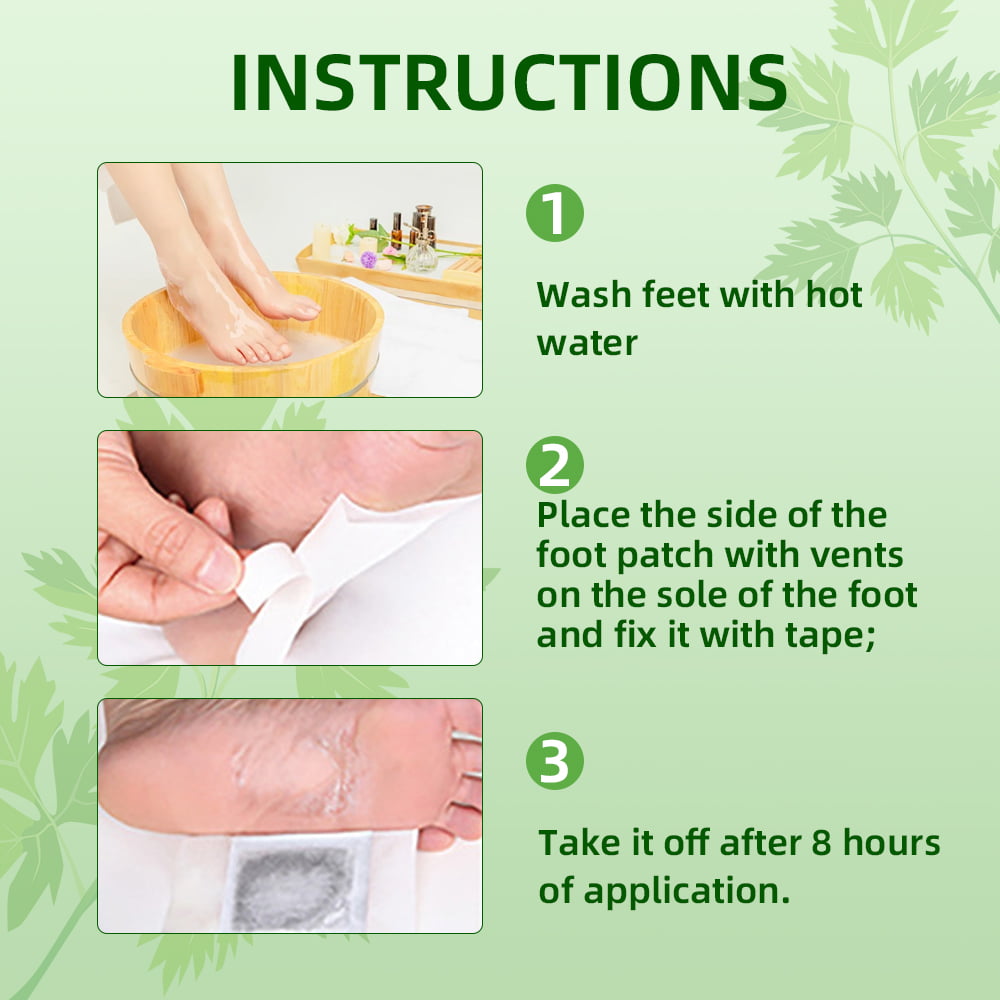 INSTRUCTIONS

1

Wash feet with hot water

2

Place the side of the foot patch with vents on the sole of the foot and fix it with tape;

3

Take it off after 8 hours of application.