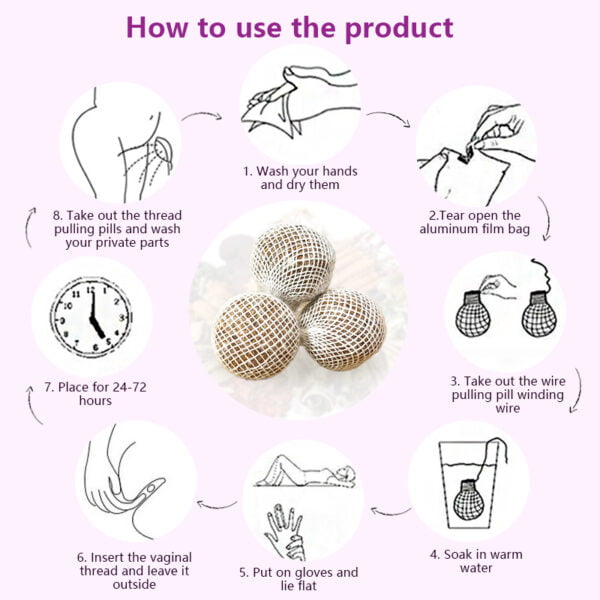 How to use the product

1. Wash your hands and dry them

2.Tear open the aluminum film bag

3. Take out the wire pulling pill winding wire

4. Soak in warm water

5. Put on gloves and lie flat

6. Insert the vaginal thread and leave it outside

7. Place for 24-72 hours

8. Take out the thread pulling pills and wash your private parts

12 1 2 3 4 5 6 7 8 9 10 11